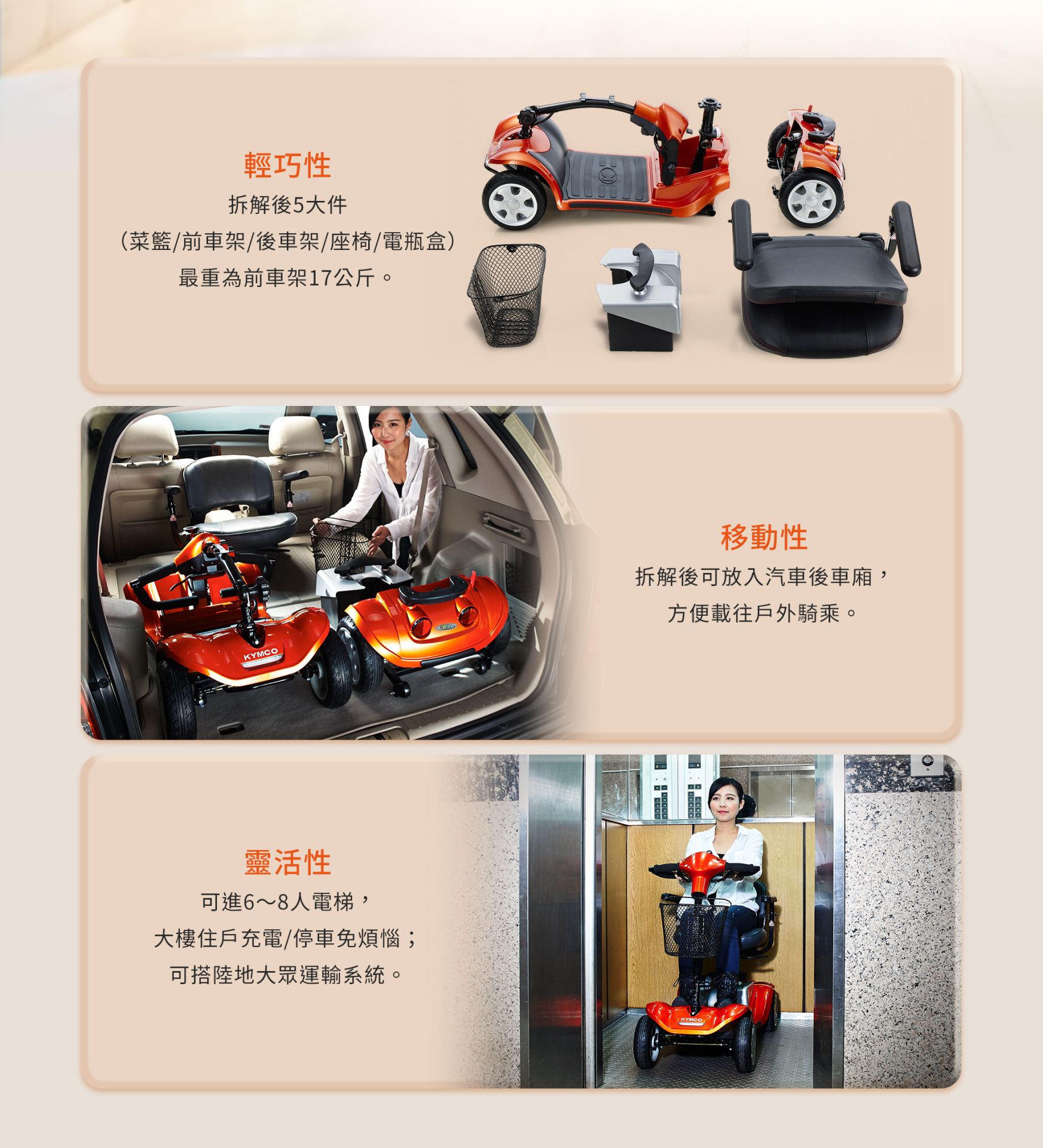 輕巧性
拆解後5大件
（菜籃/前車架/後車架/座椅/電瓶盒）
最重為前車架17公斤。

KYMCO

移動性
拆解後可放入汽車後車廂，
方便載往戶外騎乘。

靈活性
可進6～8人電梯，
大樓住戶充電/停車免煩惱；
可搭陸地大眾運輸系統。

KYMCO