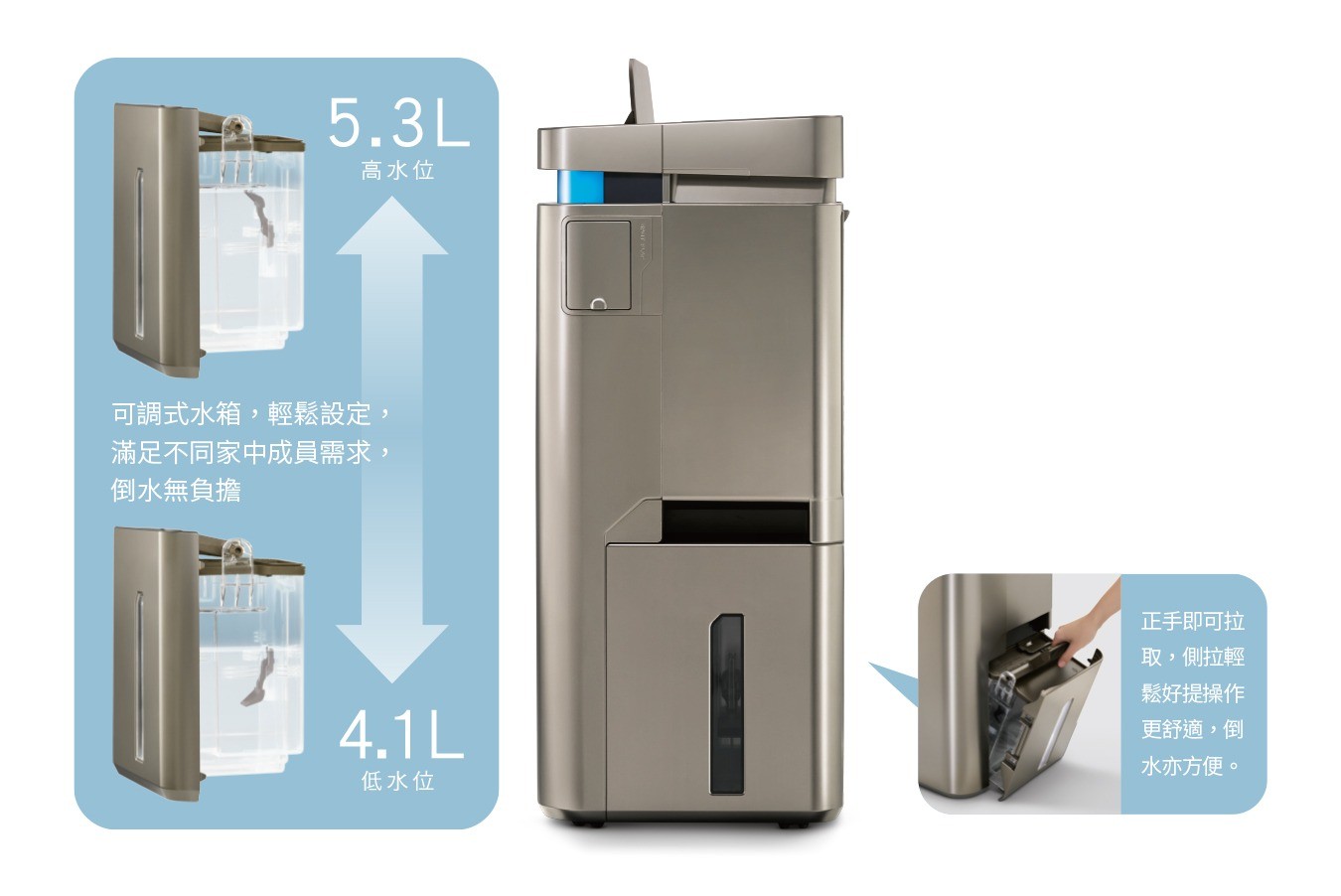 5.3L
高水位

可調式水箱，輕鬆設定，滿足不同家中成員需求，倒水無負擔

4.1L
低水位

正手即可拉取，側拉輕鬆好提操作更舒適，倒水亦方便。